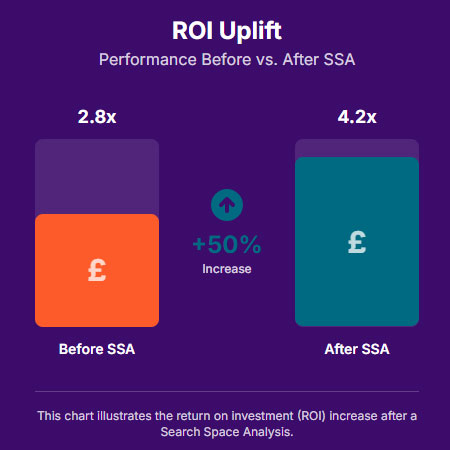 ROI Uplift
Performance Before vs. After SSA

2.8x

£

Before SSA

+50%
Increase

4.2x

£

After SSA

This chart illustrates the return on investment (ROI) increase after a Search Space Analysis.